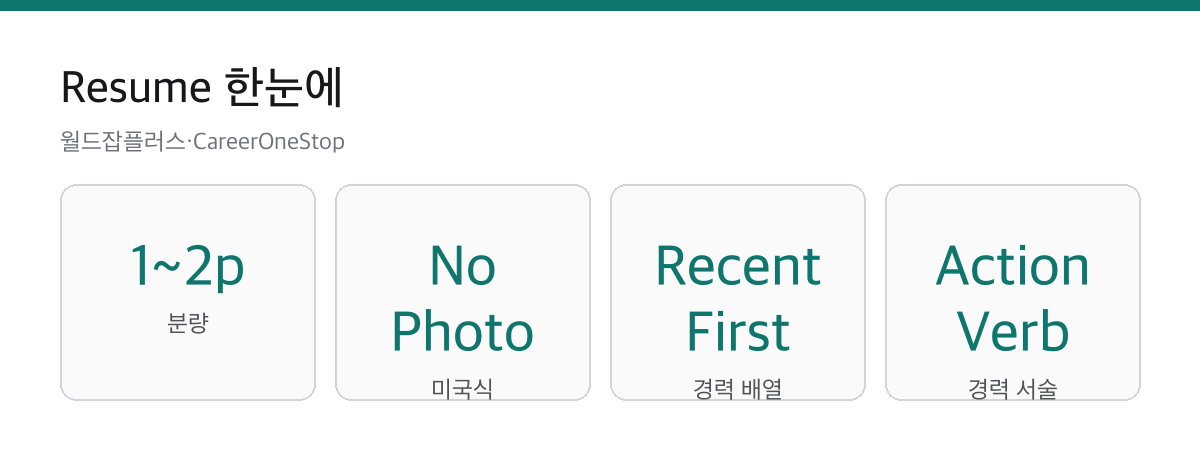 Resume 한눈에

월드잡플러스·CareerOneStop

1~2p
분량

No Photo
미국식

Recent First
경력 배열

Action Verb
경력 서술