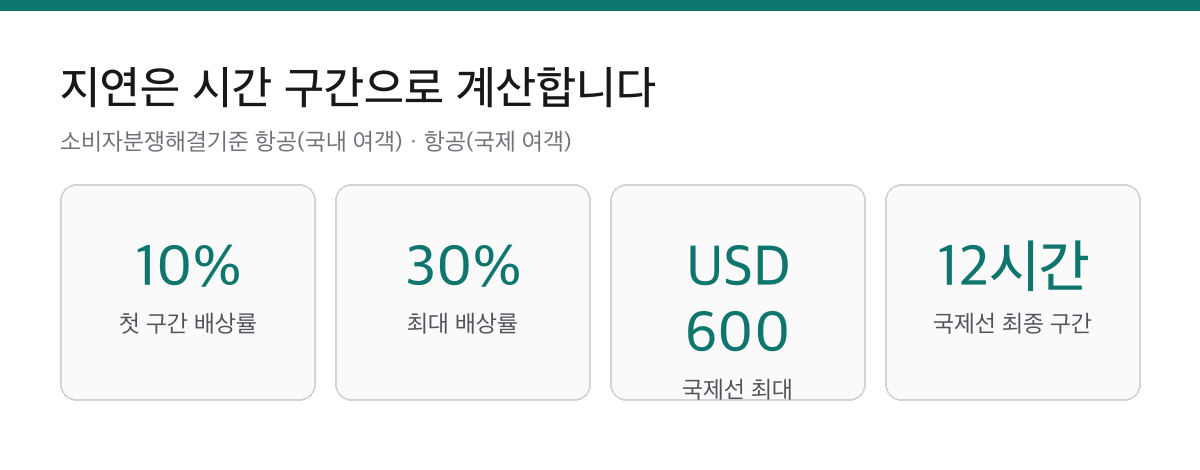 지연은 시간 구간으로 계산합니다

소비자분쟁해결기준 항공(국내 여객) · 항공(국제 여객)

10%
첫 구간 배상률

30%
최대 배상률

USD 600
국제선 최대

12시간
국제선 최종 구간